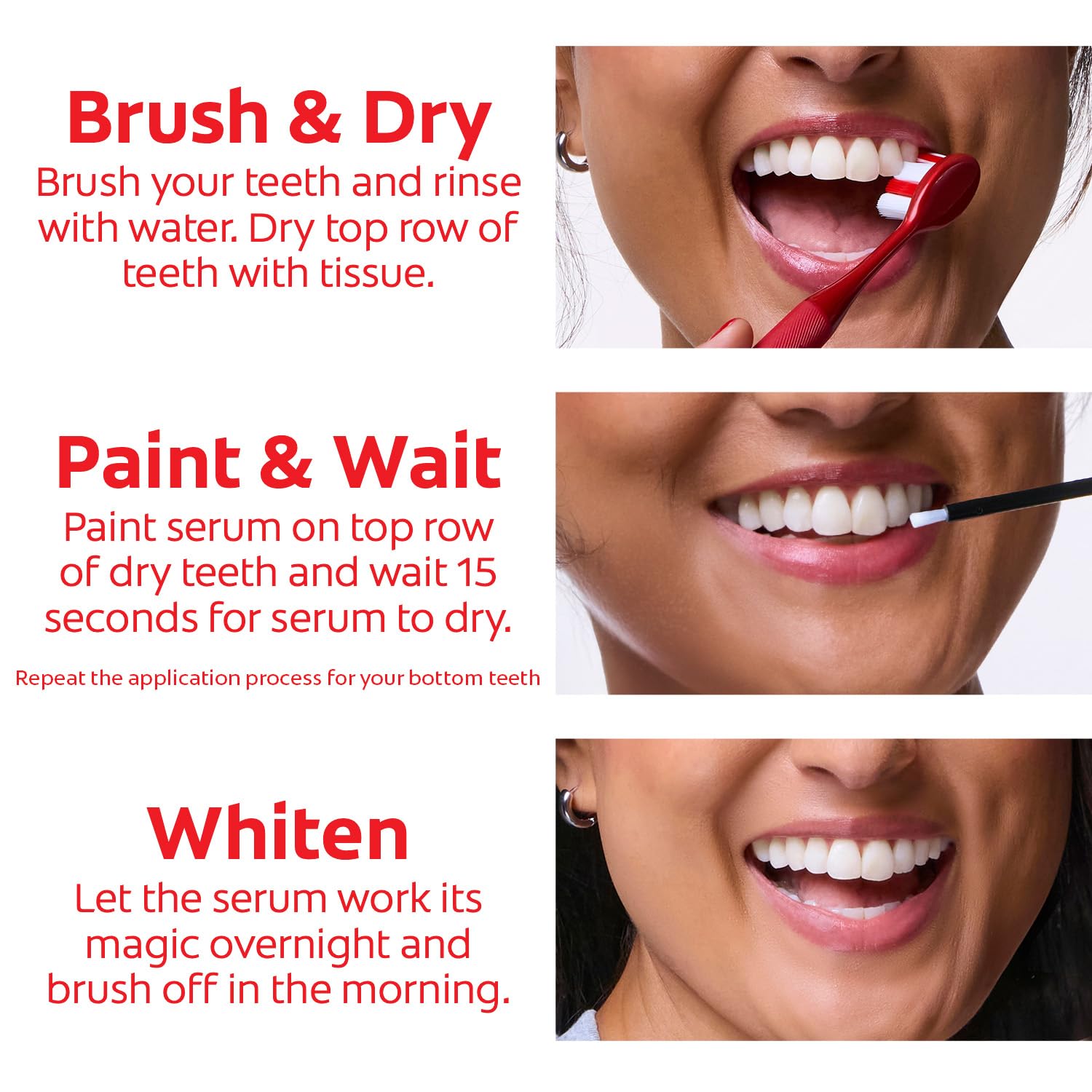 Brush & Dry
Brush your teeth and rinse with water. Dry top row of teeth with tissue.

Paint & Wait
Paint serum on top row of dry teeth and wait 15 seconds for serum to dry.

Repeat the application process for your bottom teeth

Whiten
Let the serum work its magic overnight and brush off in the morning.