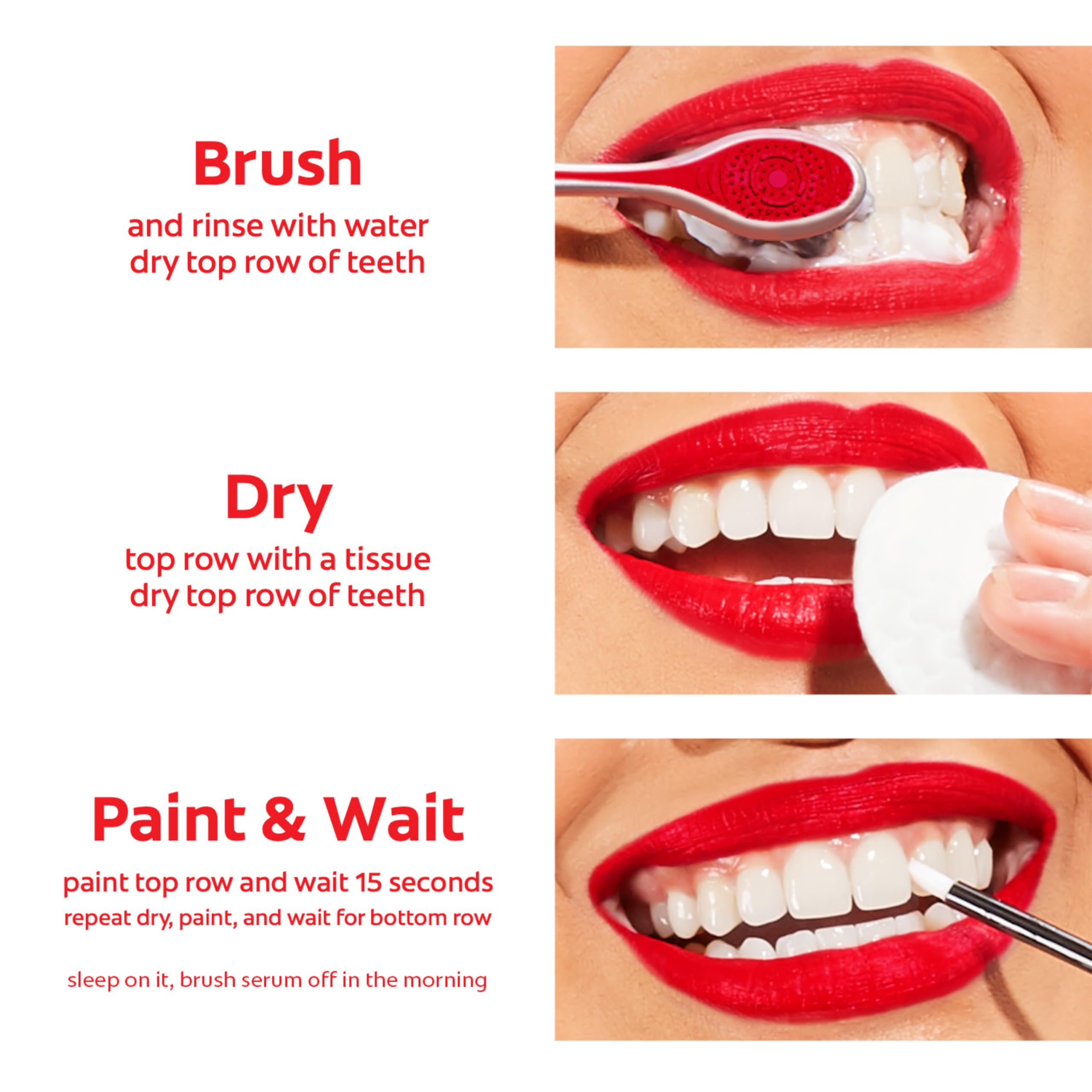 Brush
and rinse with water
dry top row of teeth

Dry
top row with a tissue
dry top row of teeth

Paint & Wait
paint top row and wait 15 seconds
repeat dry, paint, and wait for bottom row

sleep on it, brush serum off in the morning